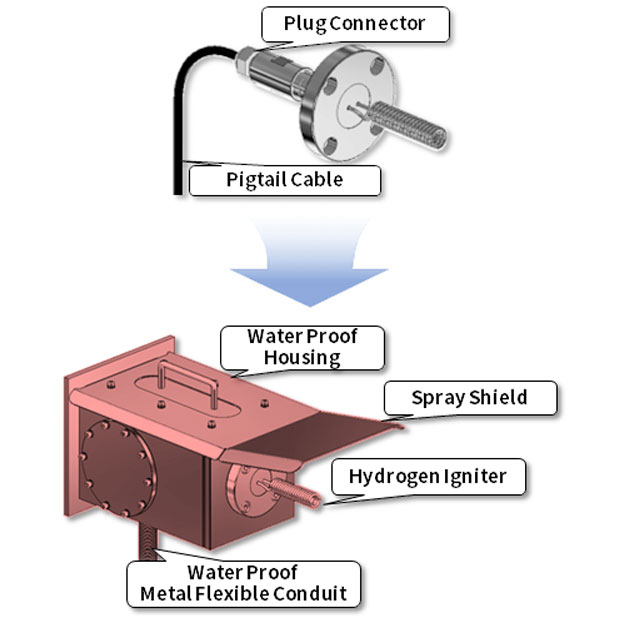 Plug Connector

Pigtail Cable

Water Proof Housing

Spray Shield

Hydrogen Igniter

Water Proof Metal Flexible Conduit